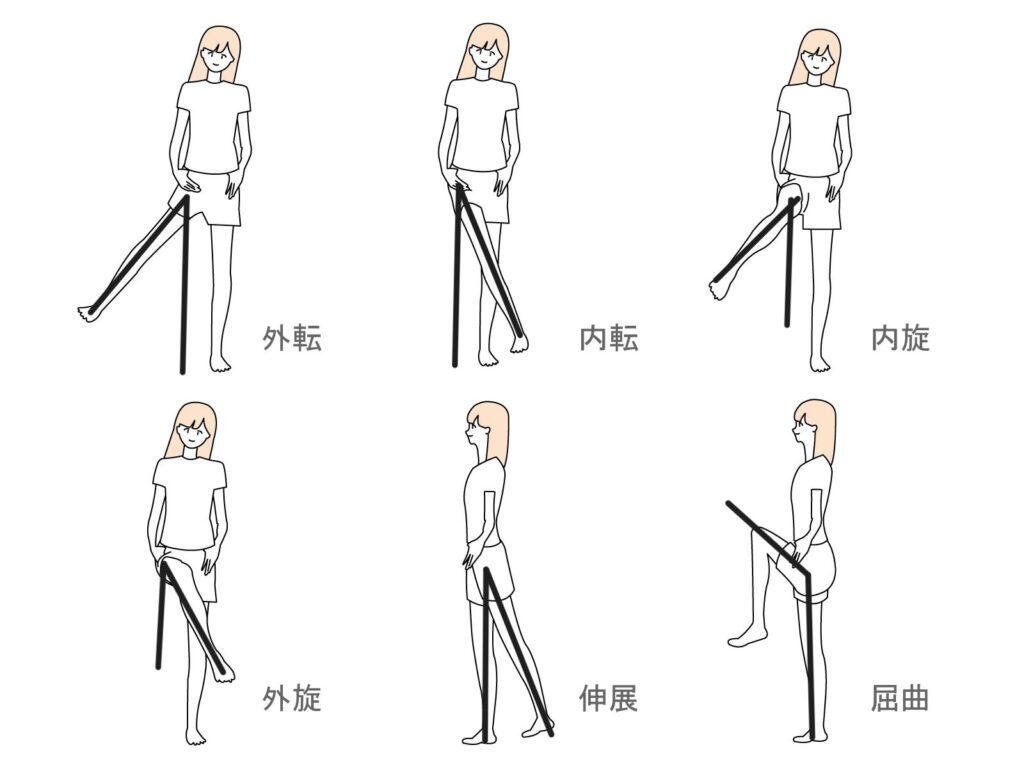 外転

内転

内旋

外旋

伸展

屈曲